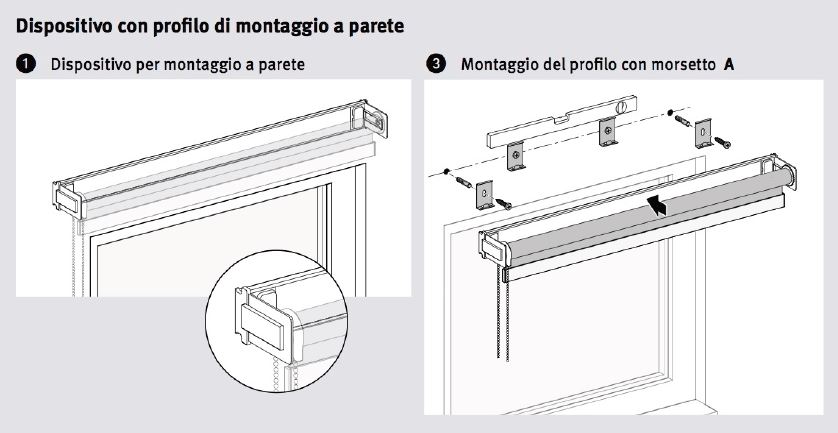 Dispositivo con profilo di montaggio a parete

1 Dispositivo per montaggio a parete

3 Montaggio del profilo con morsetto A