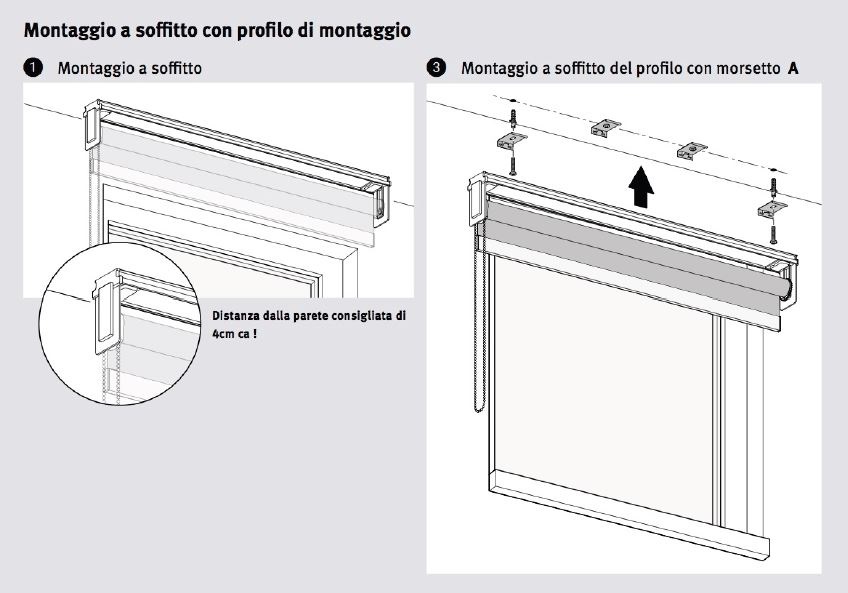 Montaggio a soffitto con profilo di montaggio

1 Montaggio a soffitto

Distanza dalla parete consigliata di 4cm ca !

3 Montaggio a soffitto del profilo con morsetto A