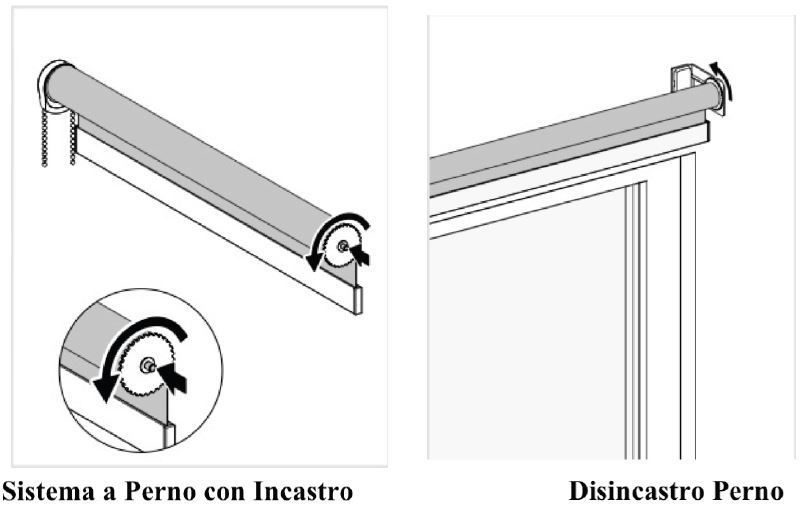 Sistema a Perno con Incastro

Disincastro Perno