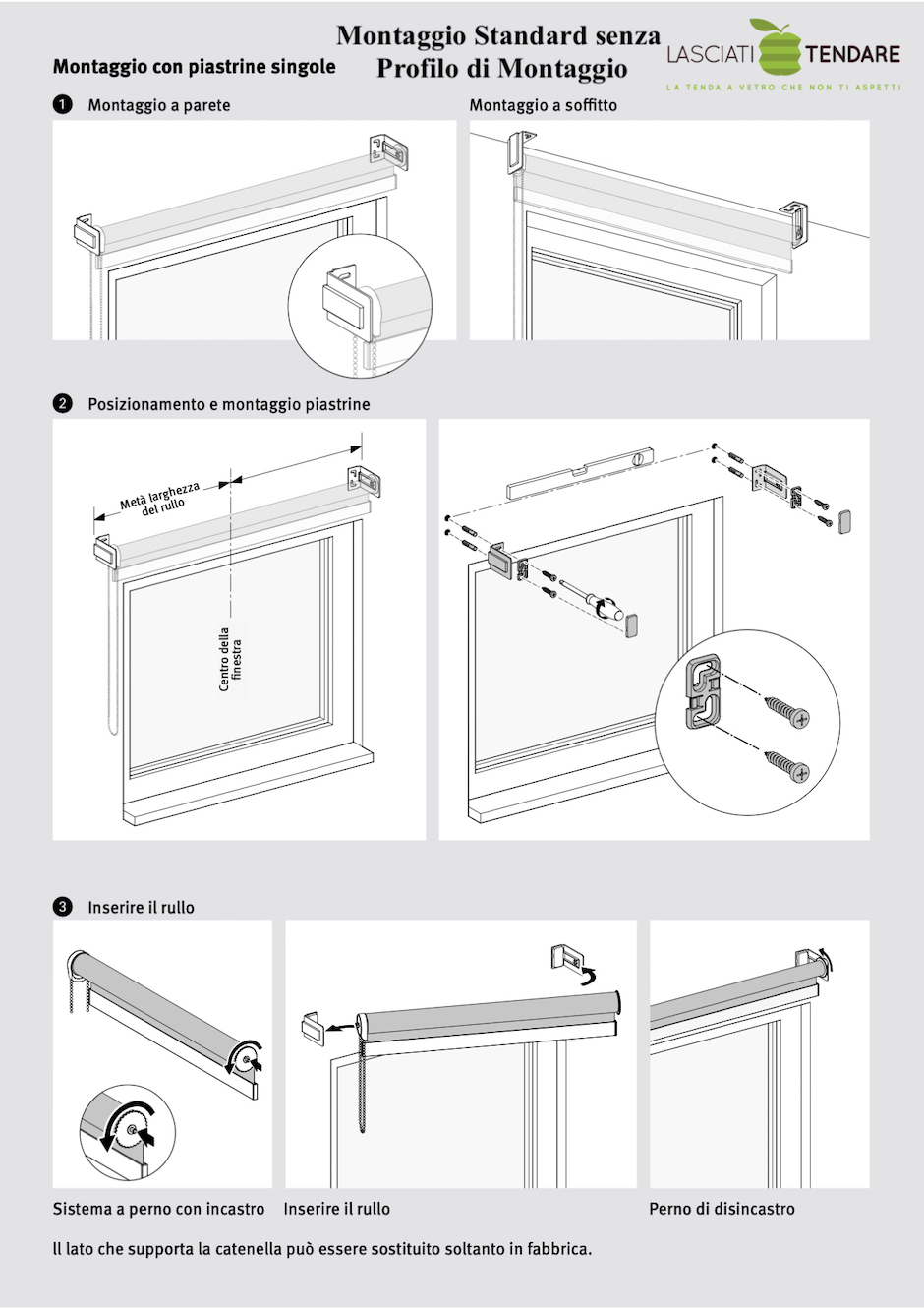 Montaggio Standard senza Profilo di Montaggio

LASCIATI TENDARE

LA TENDA A VETRO CHE NON TI ASPETTI

Montaggio con piastrine singole

1 Montaggio a parete

Montaggio a soffitto

2 Posizionamento e montaggio piastrine

Metà larghezza del rullo

Centro della finestra

3 Inserire il rullo

Sistema a perno con incastro

Inserire il rullo

Perno di disincastro

Il lato che supporta la catenella può essere sostituito soltanto in fabbrica.